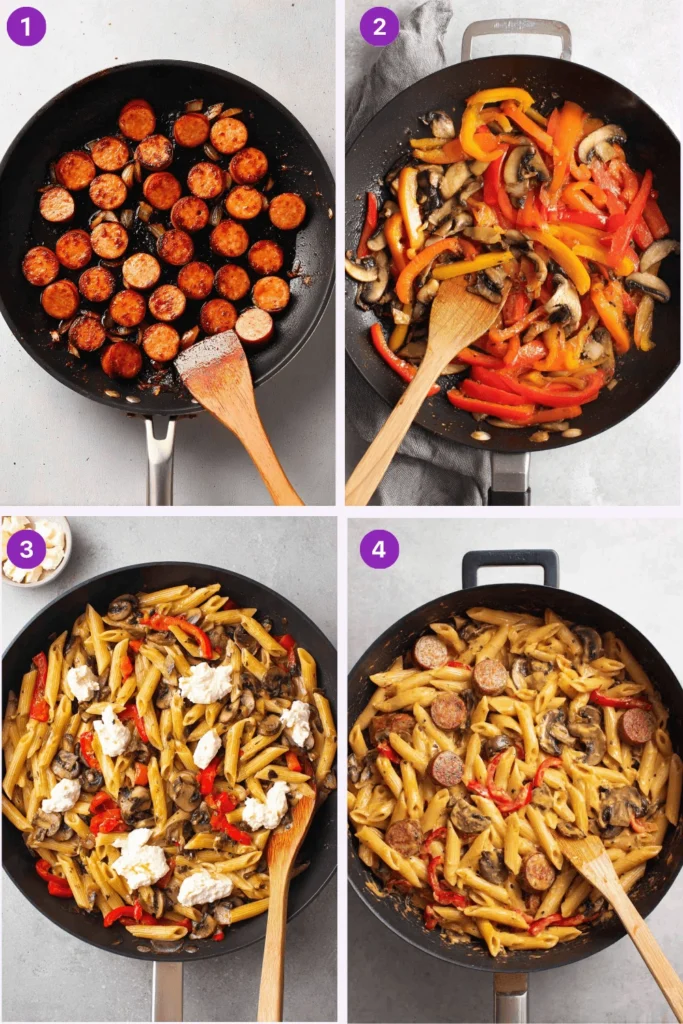 1

2

3

4