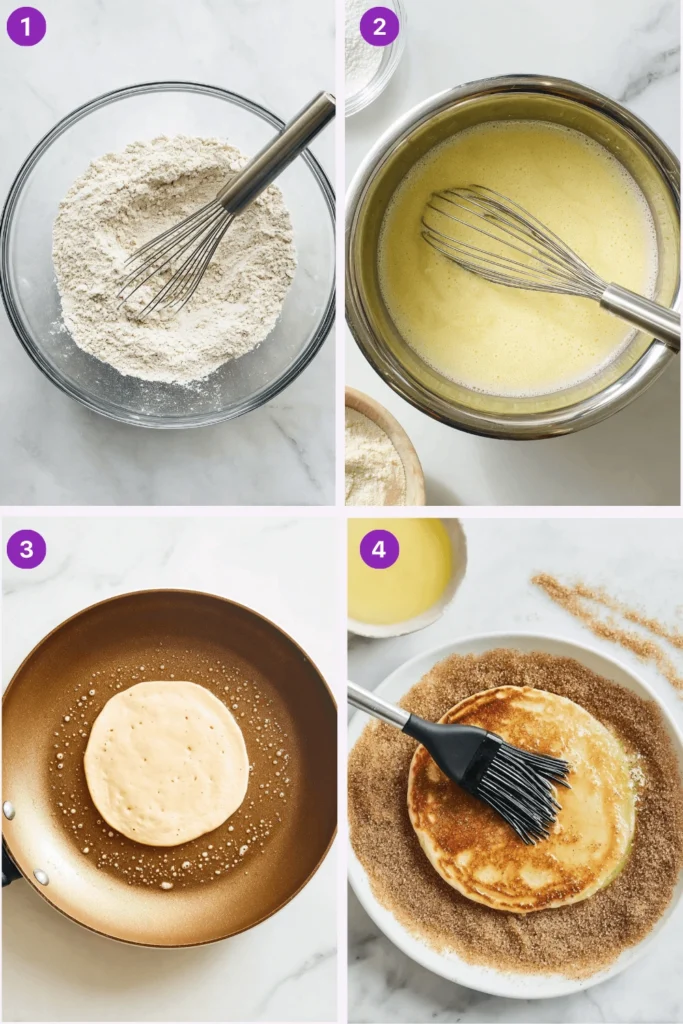 1

2

3

4